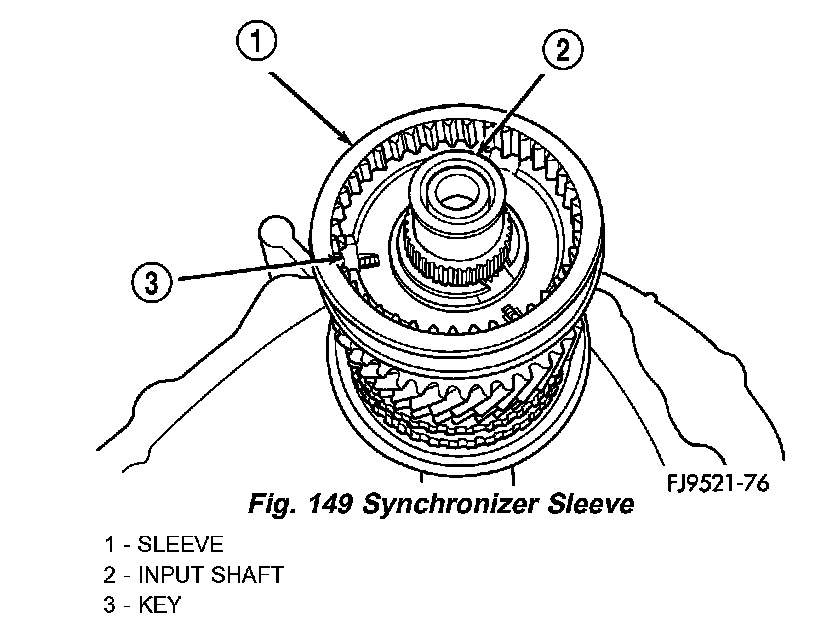 1
2
3
FJ9521-76
Fig. 149 Synchronizer Sleeve
1 - SLEEVE
2 - INPUT SHAFT
3 - KEY