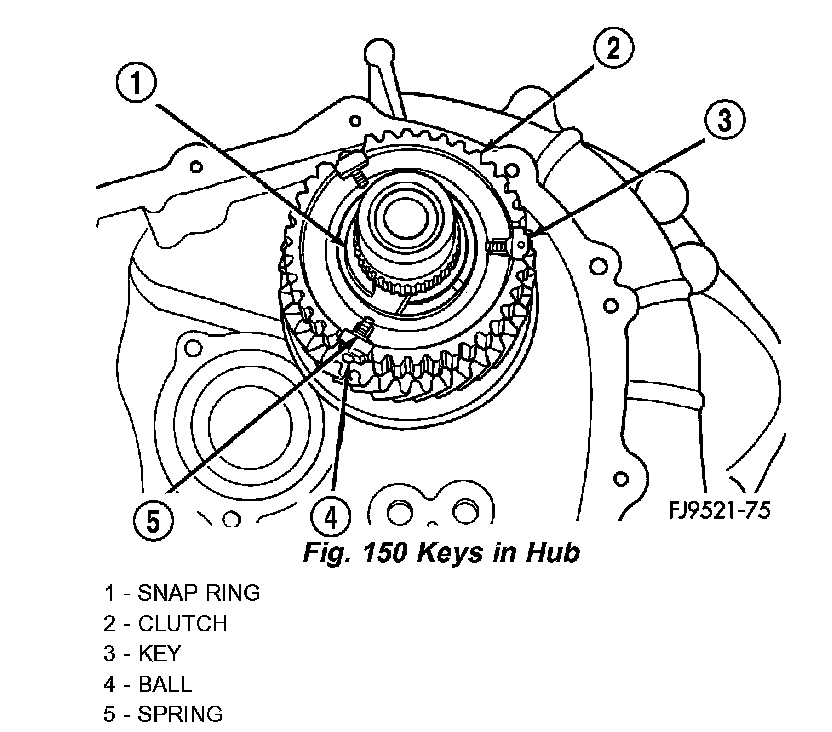 1
2
3
5
4
FJ9521-75

Fig. 150 Keys in Hub

1 - SNAP RING
2 - CLUTCH
3 - KEY
4 - BALL
5 - SPRING