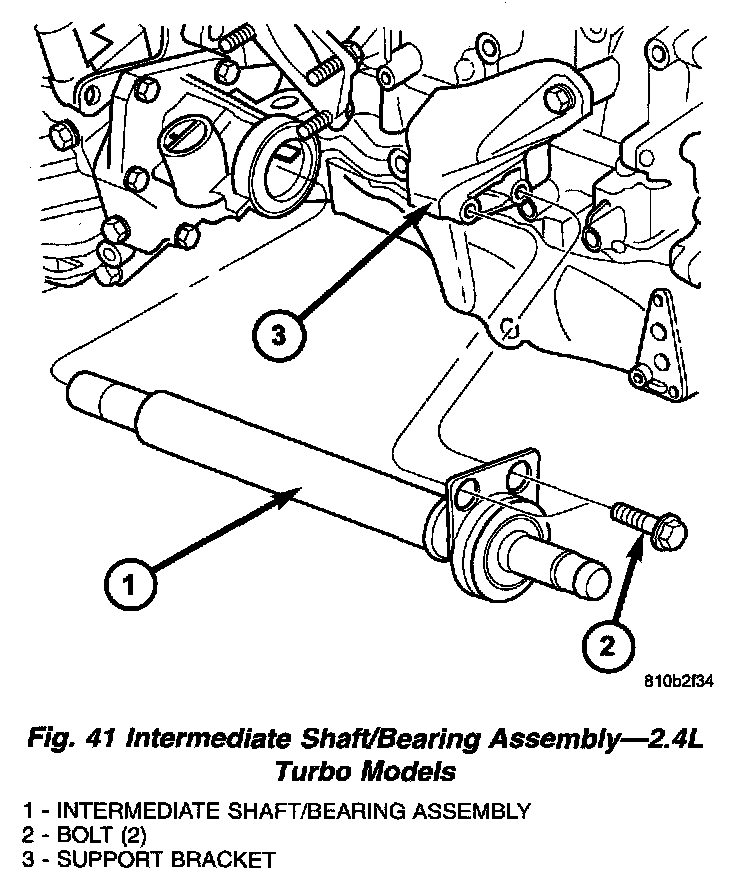 3

1

2

810b2f34

Fig. 41 Intermediate Shaft/Bearing Assembly—2.4L Turbo Models

1 - INTERMEDIATE SHAFT/BEARING ASSEMBLY
2 - BOLT (2)
3 - SUPPORT BRACKET