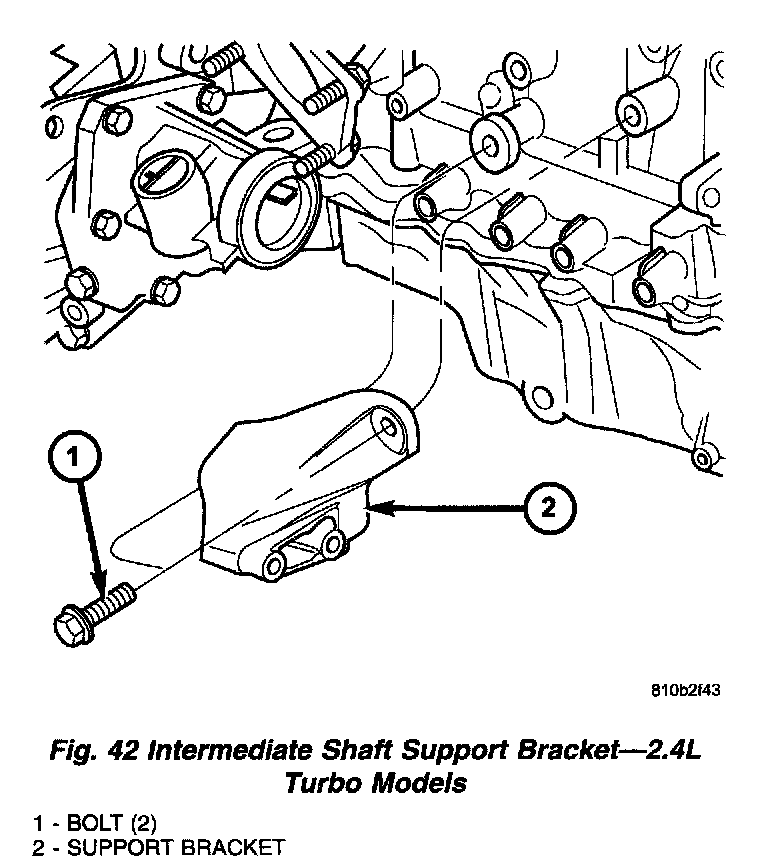 1

2

810b2f43

Fig. 42 Intermediate Shaft Support Bracket—2.4L Turbo Models

1 - BOLT (2)
2 - SUPPORT BRACKET