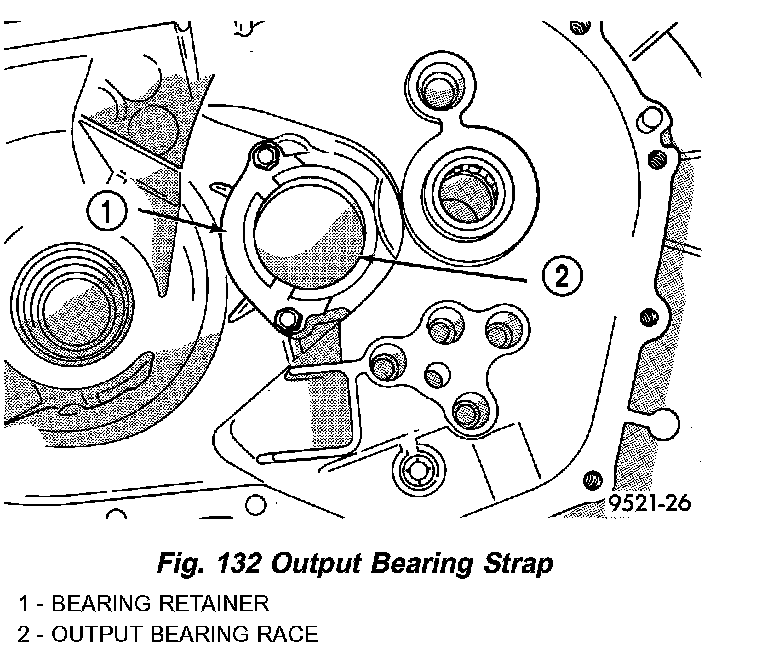 1

2

9521-26

Fig. 132 Output Bearing Strap

1 - BEARING RETAINER

2 - OUTPUT BEARING RACE