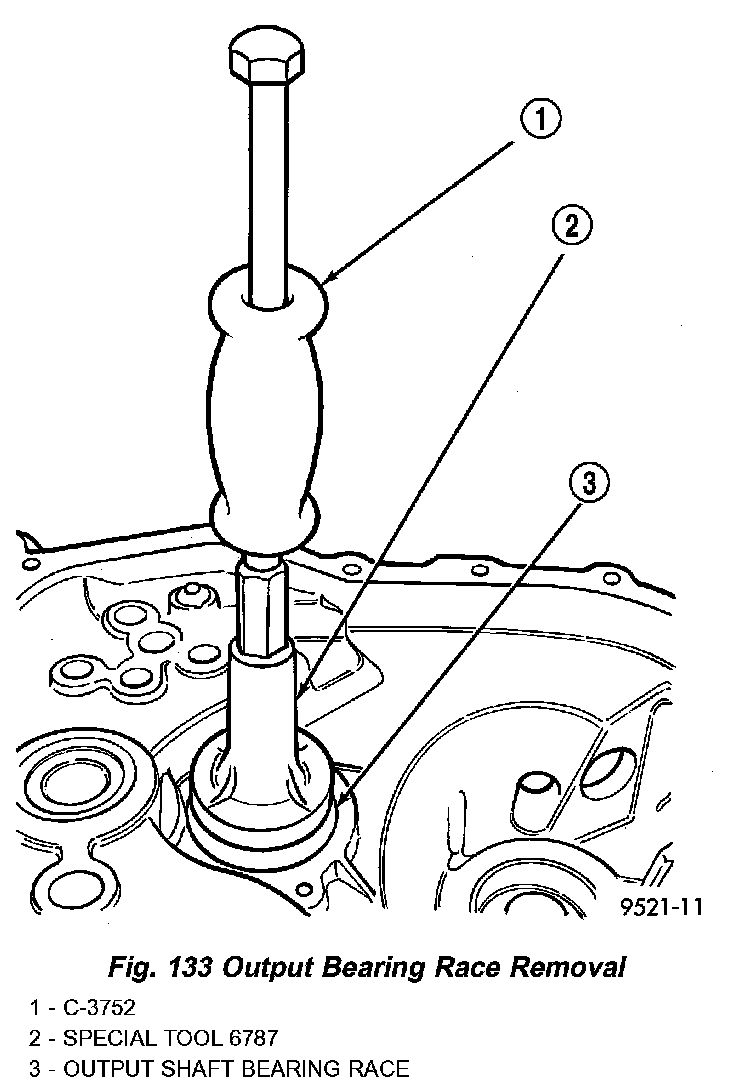 1

2

3

9521-11

Fig. 133 Output Bearing Race Removal

1 - C-3752
2 - SPECIAL TOOL 6787
3 - OUTPUT SHAFT BEARING RACE