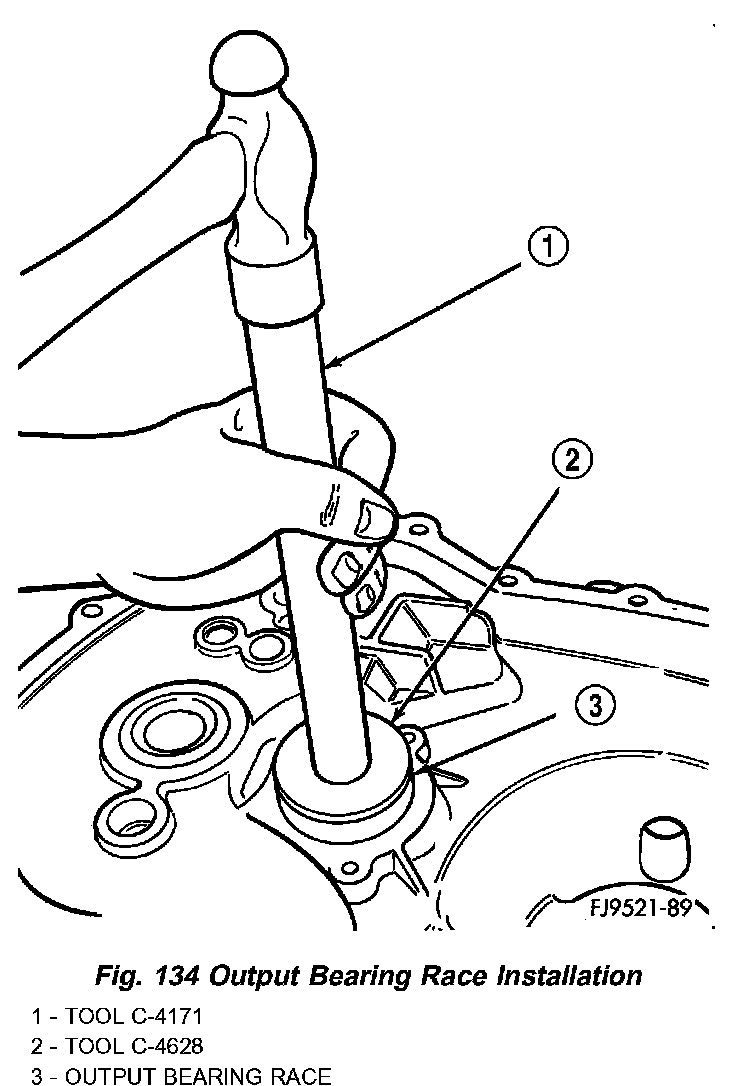 1

2

3

FJ9521-89

Fig. 134 Output Bearing Race Installation

1 - TOOL C-4171
2 - TOOL C-4628
3 - OUTPUT BEARING RACE