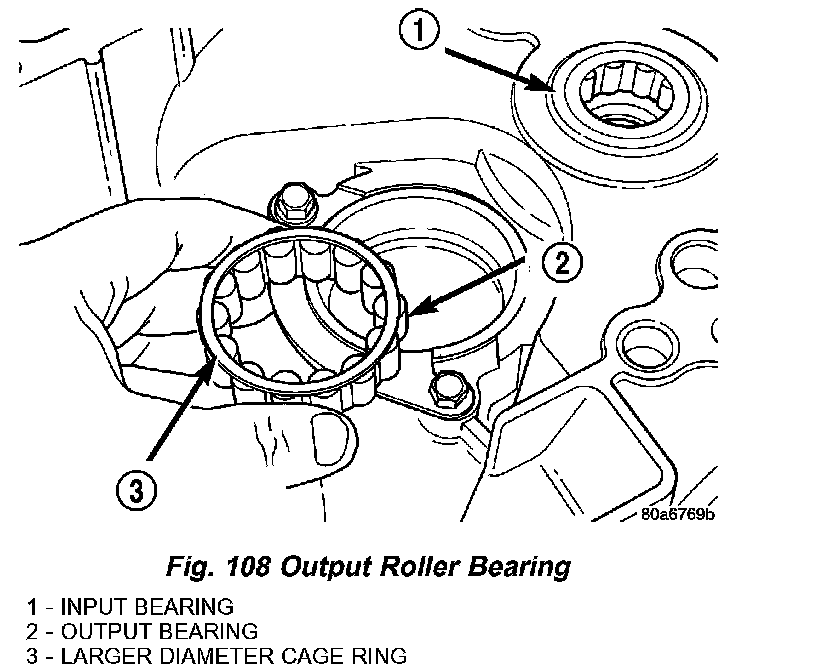 1

2

3

80a6769b

Fig. 108 Output Roller Bearing

1 - INPUT BEARING
2 - OUTPUT BEARING
3 - LARGER DIAMETER CAGE RING