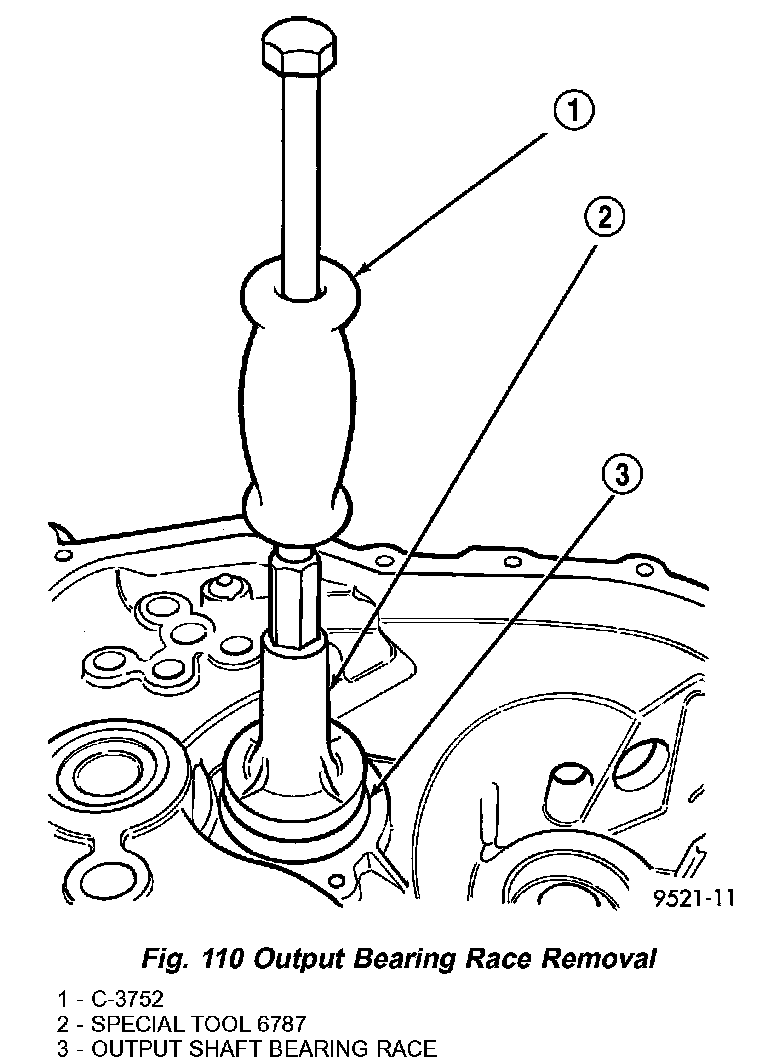 1

2

3

9521-11

Fig. 110 Output Bearing Race Removal

1 - C-3752
2 - SPECIAL TOOL 6787
3 - OUTPUT SHAFT BEARING RACE