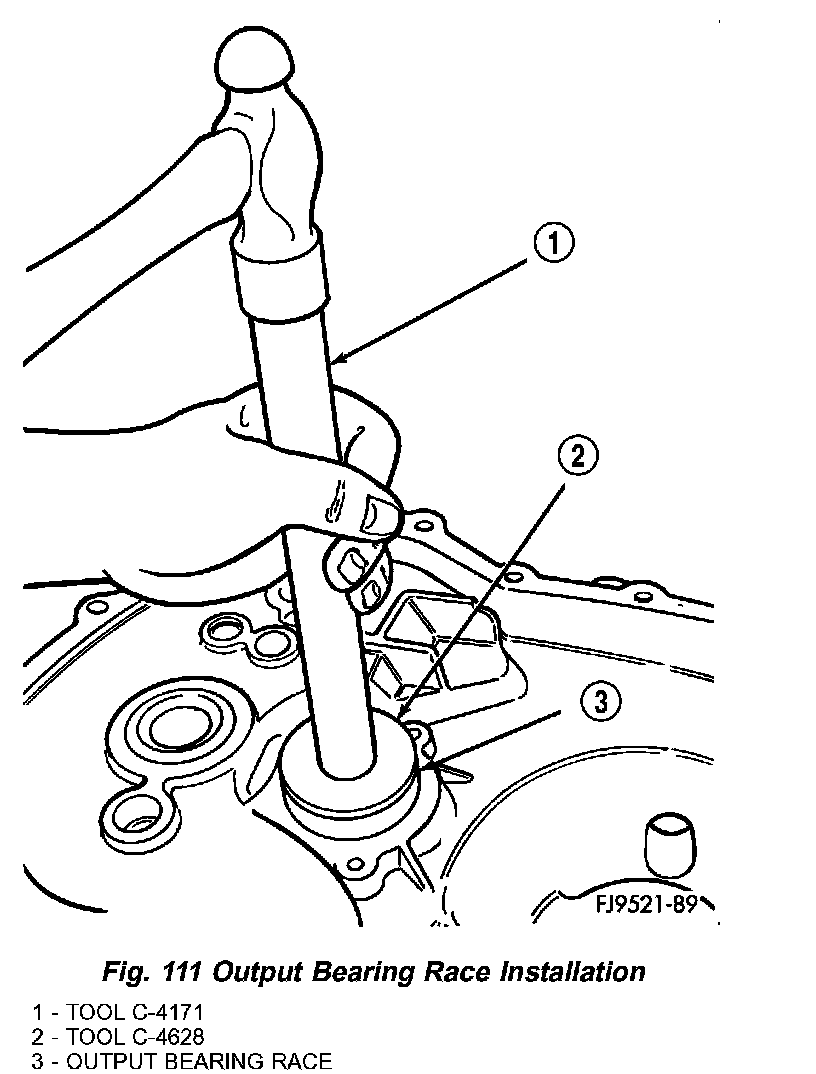 1

2

3

FJ9521-89

Fig. 111 Output Bearing Race Installation

1 - TOOL C-4171
2 - TOOL C-4628
3 - OUTPUT BEARING RACE