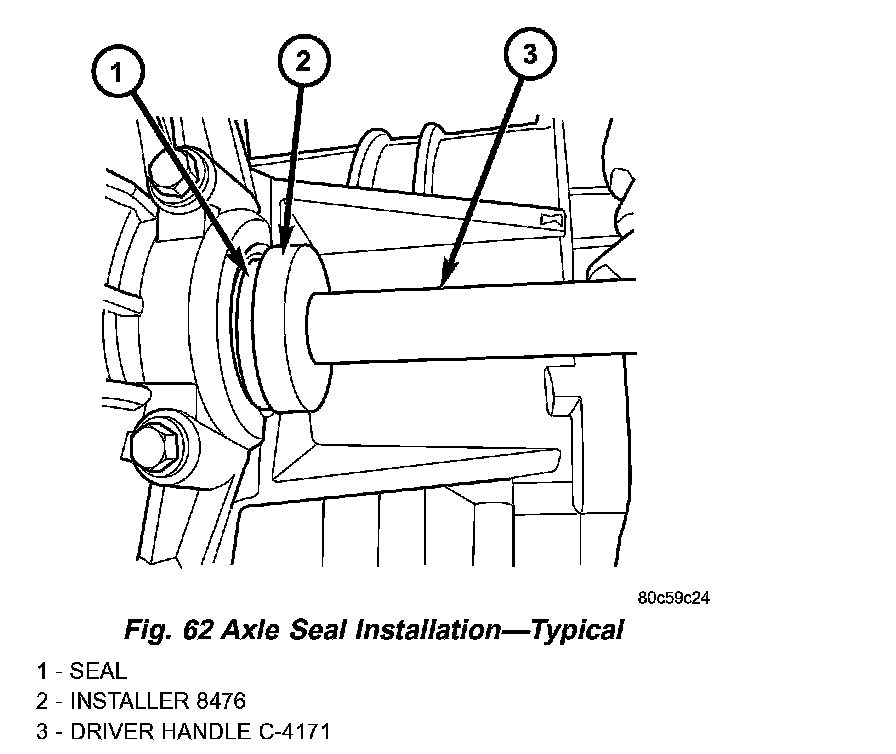 1
2
3

80c59c24

Fig. 62 Axle Seal Installation—Typical

1 - SEAL
2 - INSTALLER 8476
3 - DRIVER HANDLE C-4171