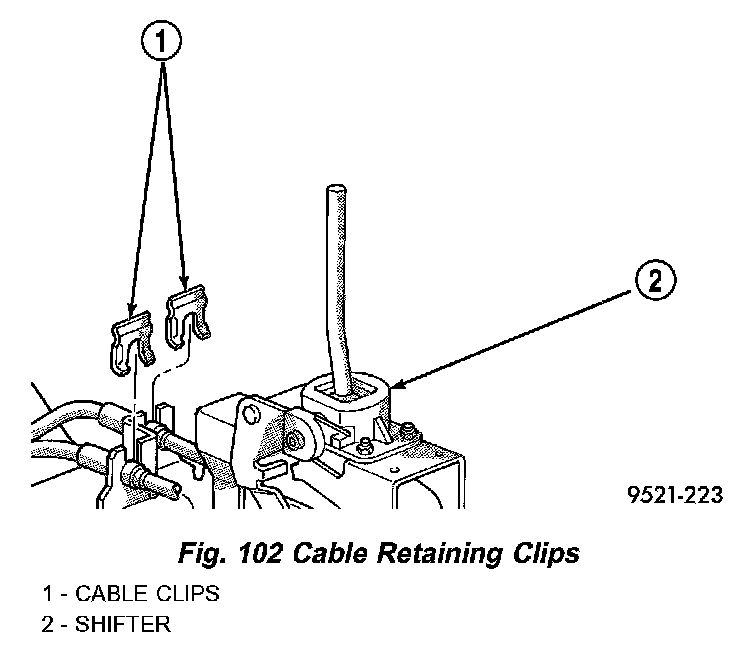 1

2

9521-223

Fig. 102 Cable Retaining Clips

1 - CABLE CLIPS
2 - SHIFTER