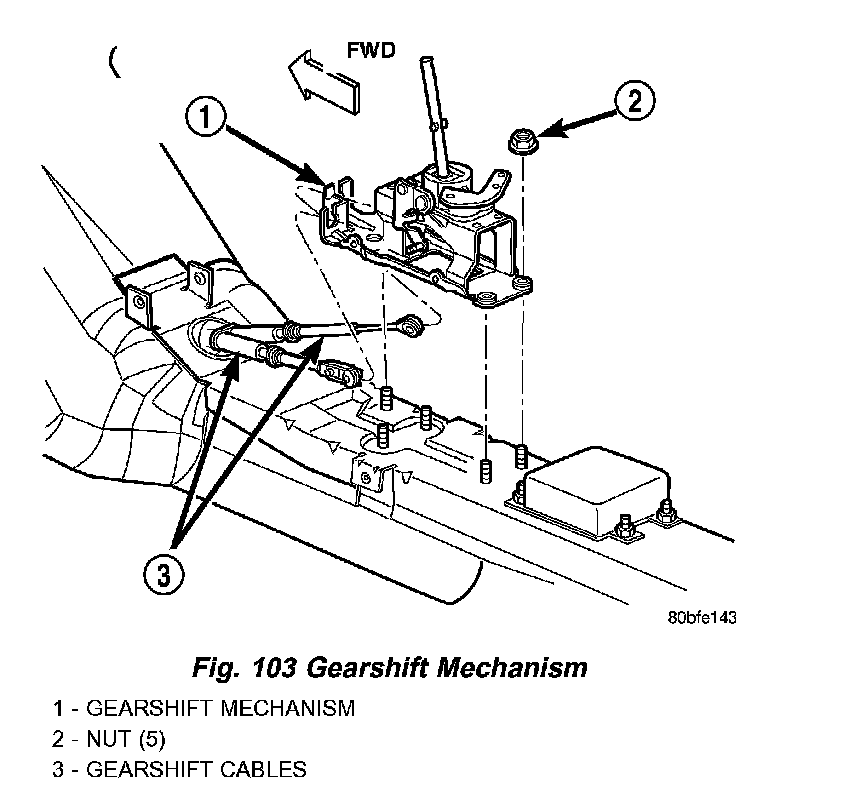 FWD

1

2

3

80bfe143

Fig. 103 Gearshift Mechanism

1 - GEARSHIFT MECHANISM
2 - NUT (5)
3 - GEARSHIFT CABLES