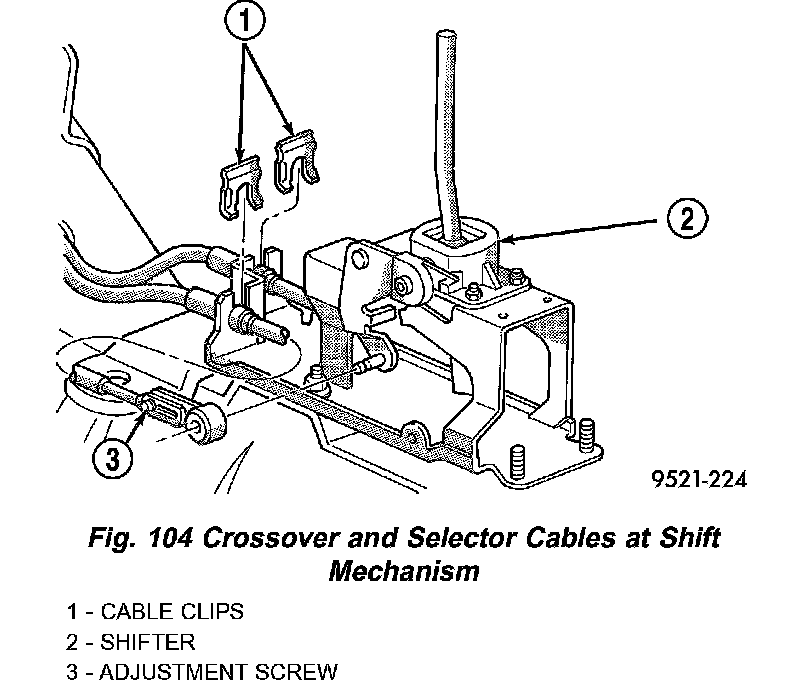 1

2

3

9521-224

Fig. 104 Crossover and Selector Cables at Shift Mechanism

1 - CABLE CLIPS
2 - SHIFTER
3 - ADJUSTMENT SCREW