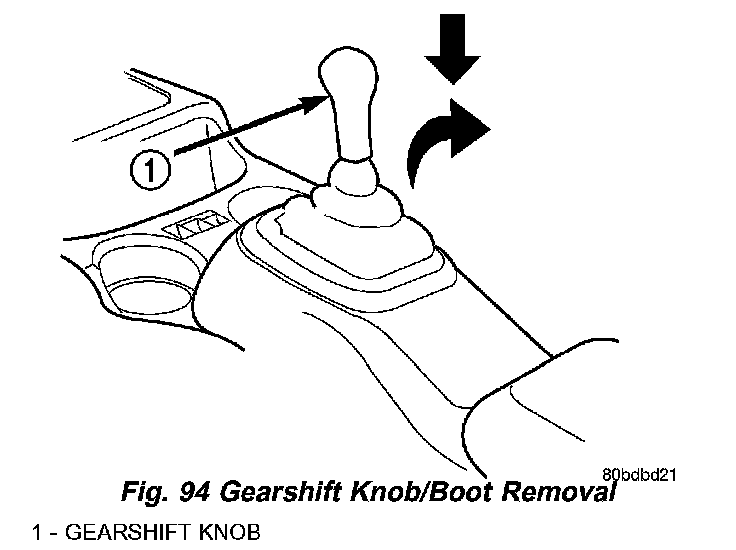 1

80bdbd21

Fig. 94 Gearshift Knob/Boot Removal

1 - GEARSHIFT KNOB