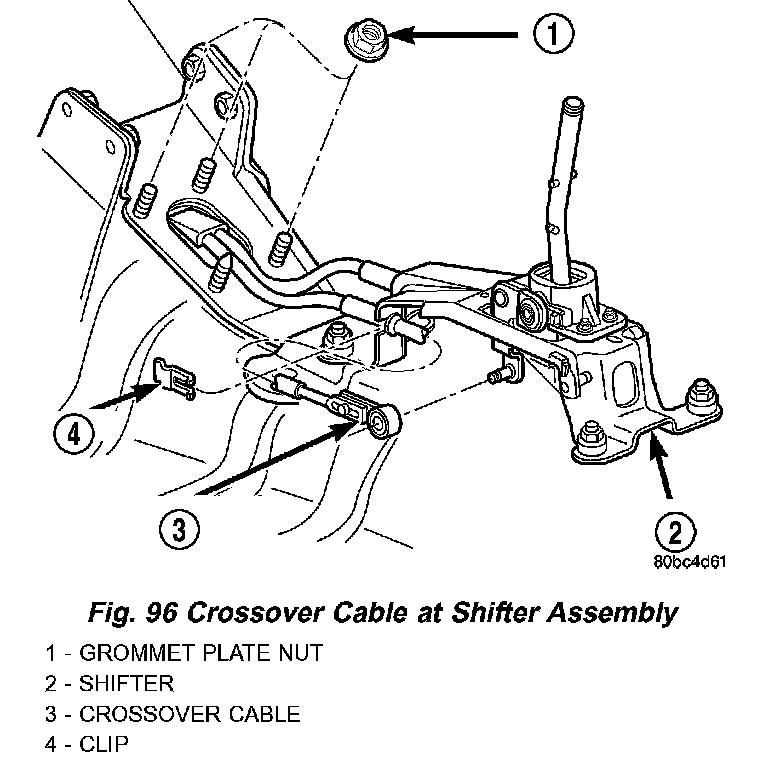 1

4

3

2

80bc4d61

Fig. 96 Crossover Cable at Shifter Assembly

1 - GROMMET PLATE NUT
2 - SHIFTER
3 - CROSSOVER CABLE
4 - CLIP