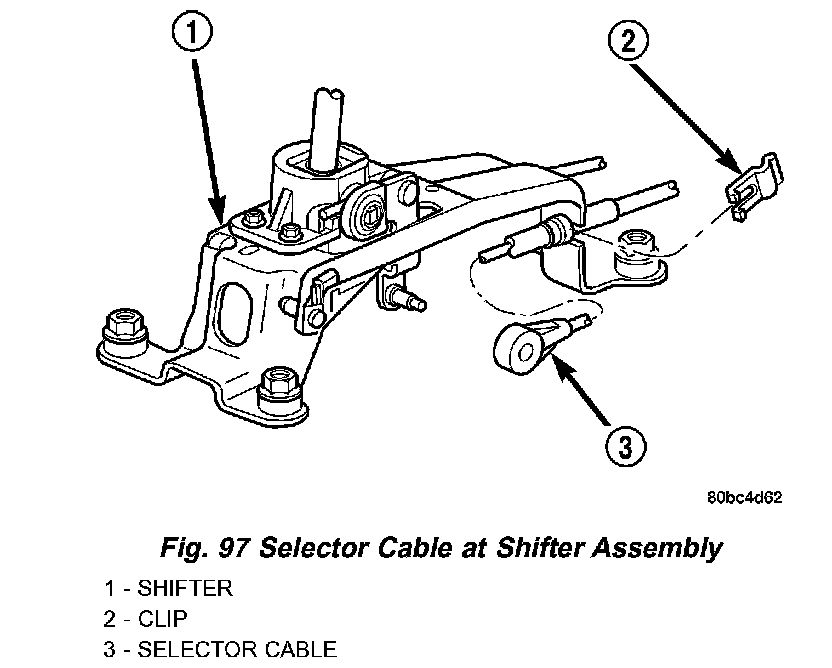 1

2

3

80bc4d62

Fig. 97 Selector Cable at Shifter Assembly

1 - SHIFTER
2 - CLIP
3 - SELECTOR CABLE