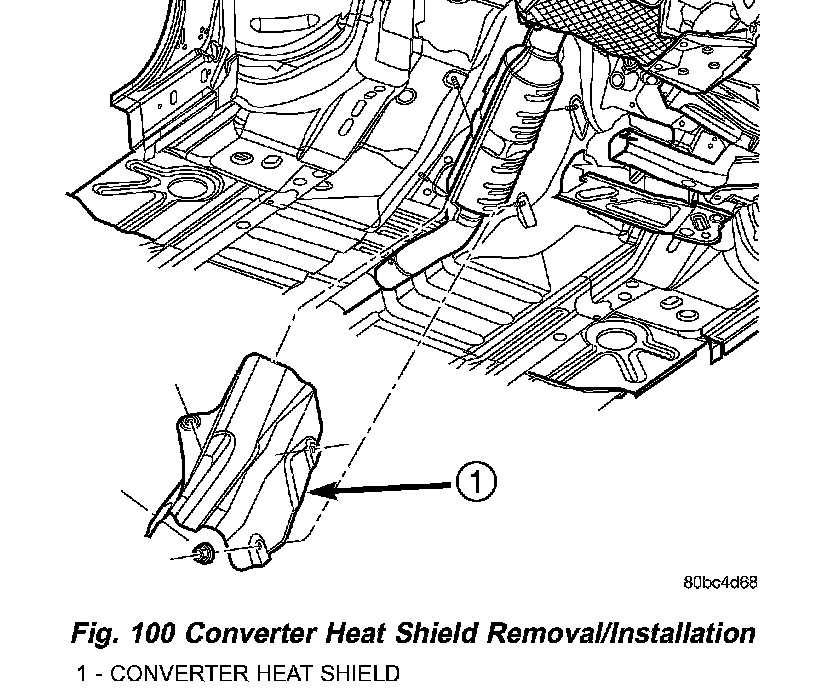 1

80bc4d68

Fig. 100 Converter Heat Shield Removal/Installation

1 - CONVERTER HEAT SHIELD