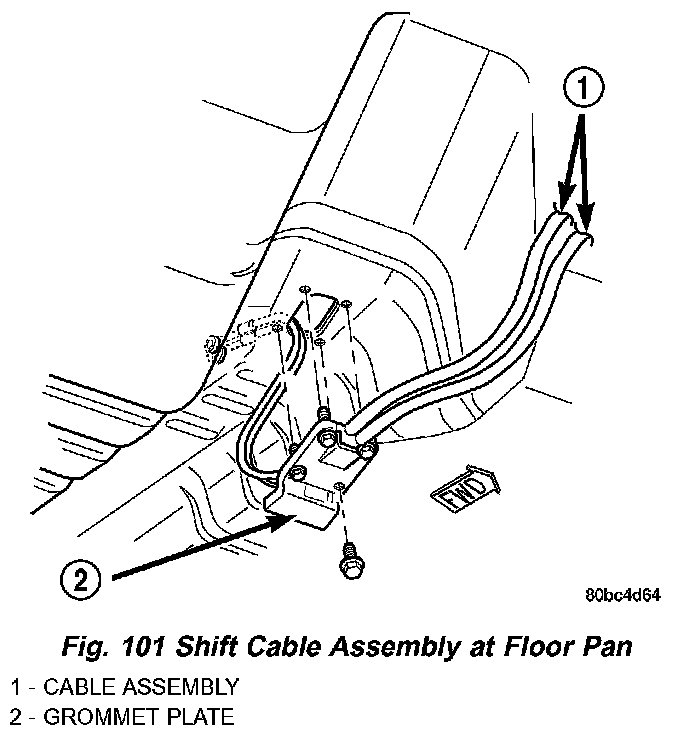 1

FWD

2

80bc4d64

Fig. 101 Shift Cable Assembly at Floor Pan

1 - CABLE ASSEMBLY
2 - GROMMET PLATE