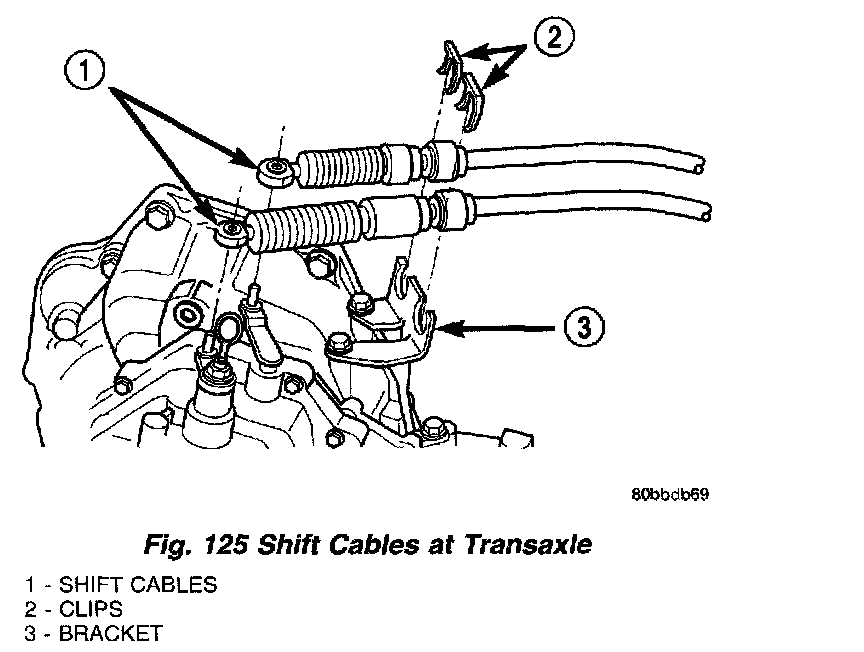 1

2

3

80bbdb69

Fig. 125 Shift Cables at Transaxle

1 - SHIFT CABLES
2 - CLIPS
3 - BRACKET