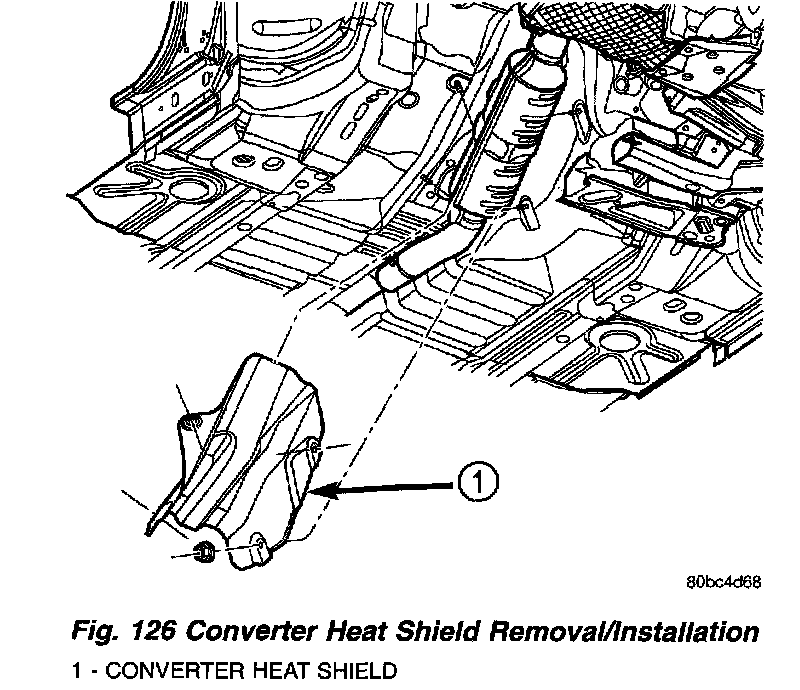 1

80bc4d68

Fig. 126 Converter Heat Shield Removal/Installation

1 - CONVERTER HEAT SHIELD