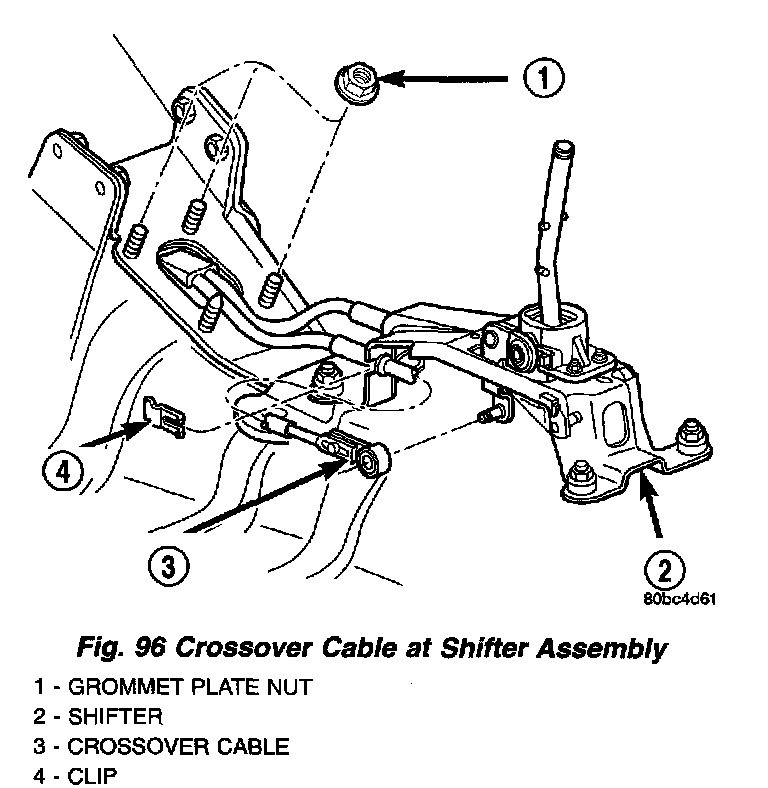 1

4

3

2

80bc4d61

Fig. 96 Crossover Cable at Shifter Assembly

1 - GROMMET PLATE NUT
2 - SHIFTER
3 - CROSSOVER CABLE
4 - CLIP