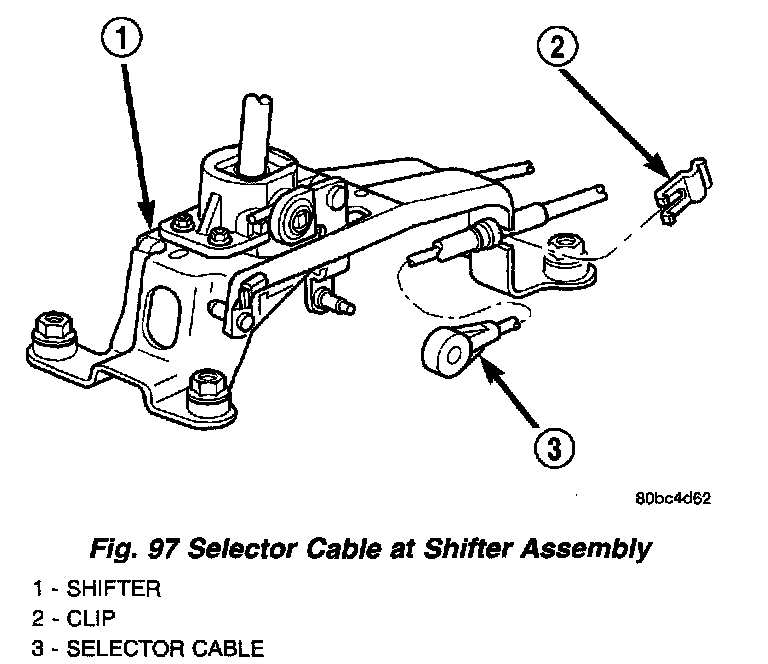 1

2

3

80bc4d62

Fig. 97 Selector Cable at Shifter Assembly

1 - SHIFTER
2 - CLIP
3 - SELECTOR CABLE