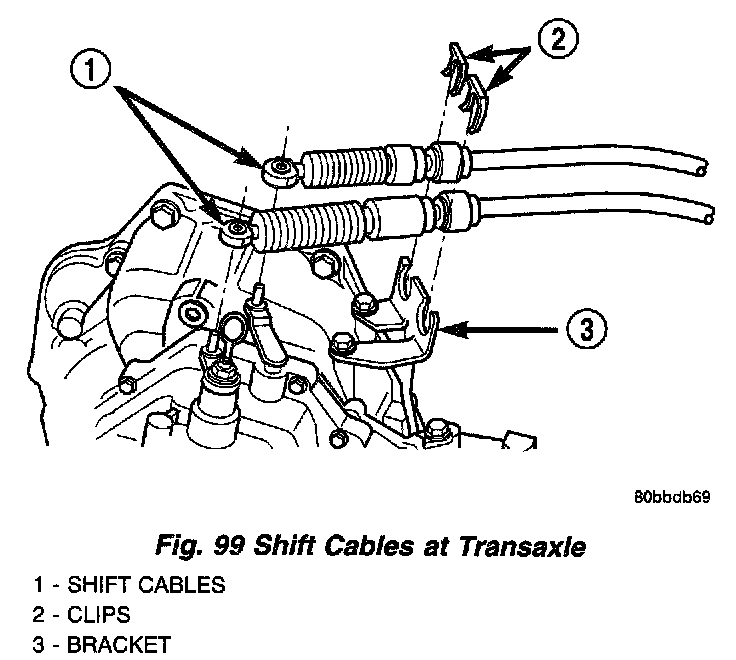 1

2

3

80bbdb69

Fig. 99 Shift Cables at Transaxle

1 - SHIFT CABLES
2 - CLIPS
3 - BRACKET