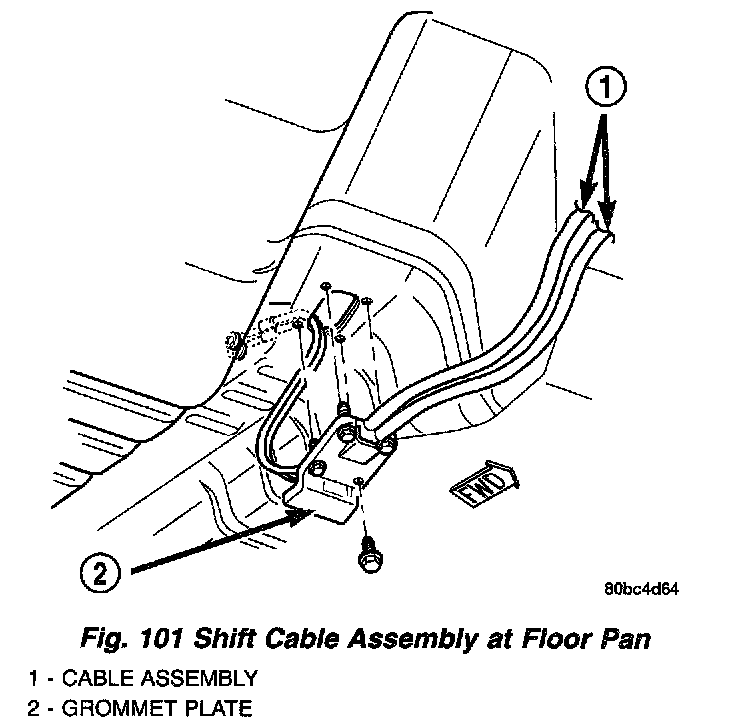 1

FWD

2

80bc4d64

Fig. 101 Shift Cable Assembly at Floor Pan

1 - CABLE ASSEMBLY
2 - GROMMET PLATE