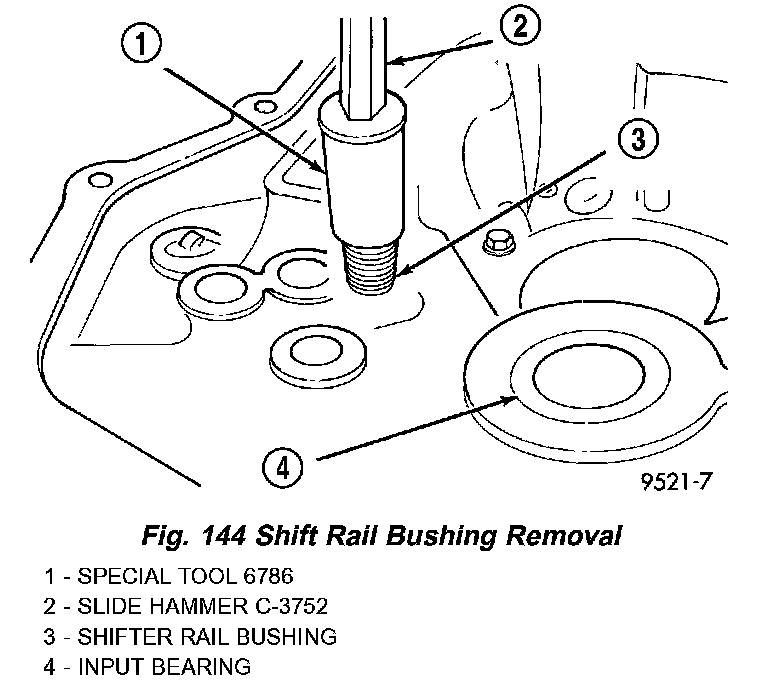 1
2
3
4
9521-7

Fig. 144 Shift Rail Bushing Removal

1 - SPECIAL TOOL 6786
2 - SLIDE HAMMER C-3752
3 - SHIFTER RAIL BUSHING
4 - INPUT BEARING