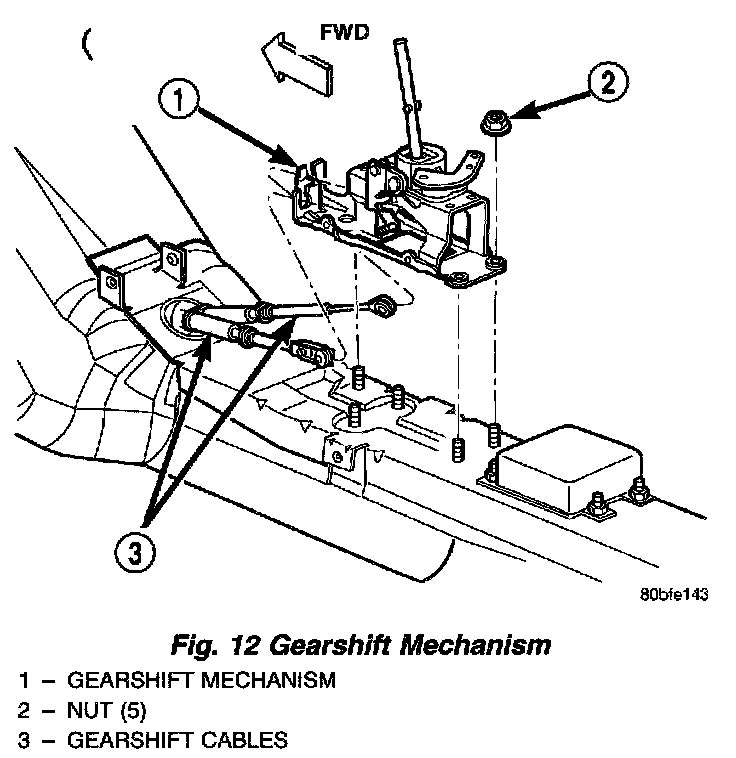 FWD

1

2

3

80bfe143

Fig. 12 Gearshift Mechanism

1 – GEARSHIFT MECHANISM

2 – NUT (5)

3 – GEARSHIFT CABLES