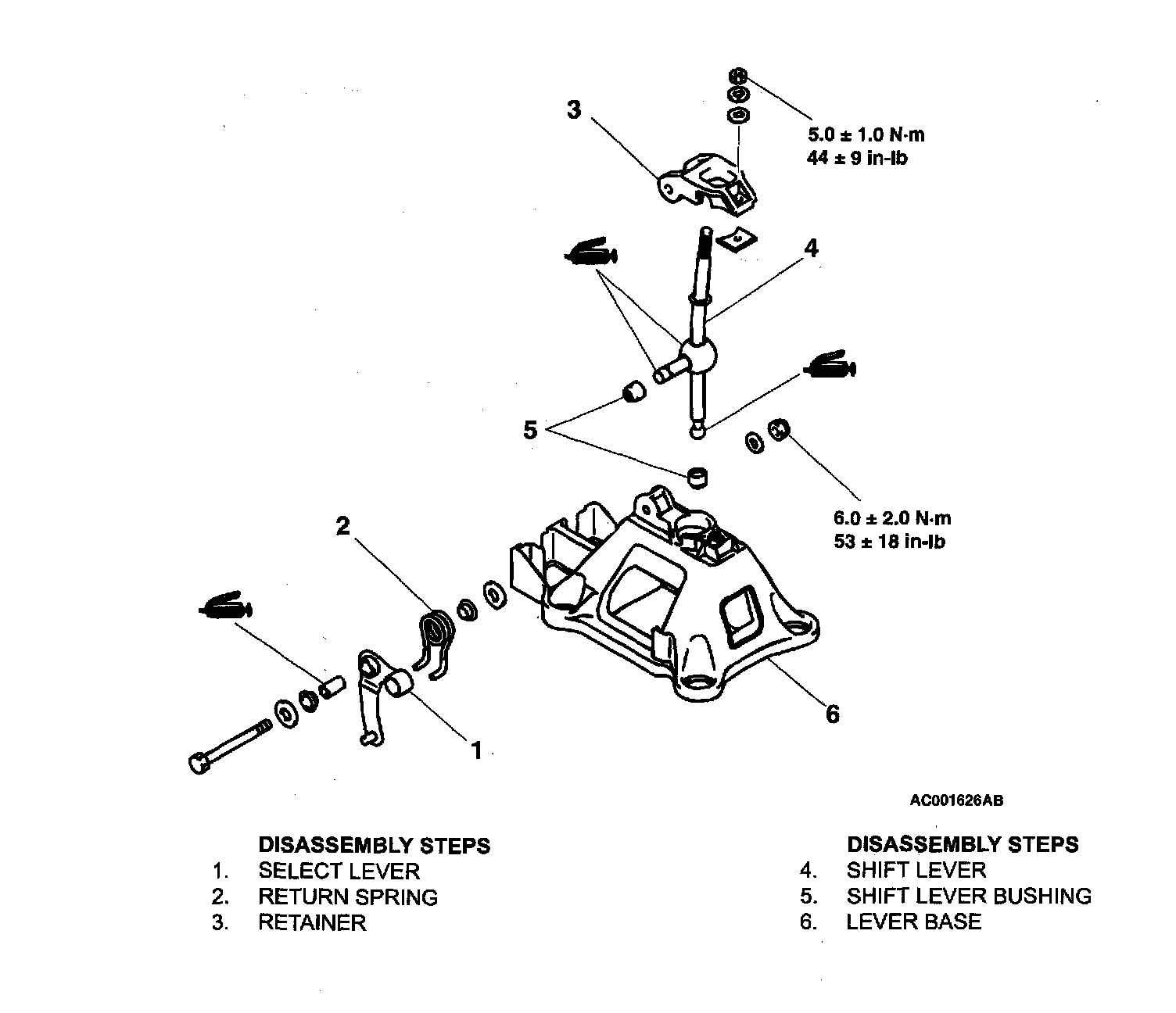 3

5.0 ± 1.0 N·m
44 ± 9 in-lb

4

5

6.0 ± 2.0 N·m
53 ± 18 in-lb

2

6

1

AC001626AB

DISASSEMBLY STEPS
1. SELECT LEVER
2. RETURN SPRING
3. RETAINER

DISASSEMBLY STEPS
4. SHIFT LEVER
5. SHIFT LEVER BUSHING
6. LEVER BASE