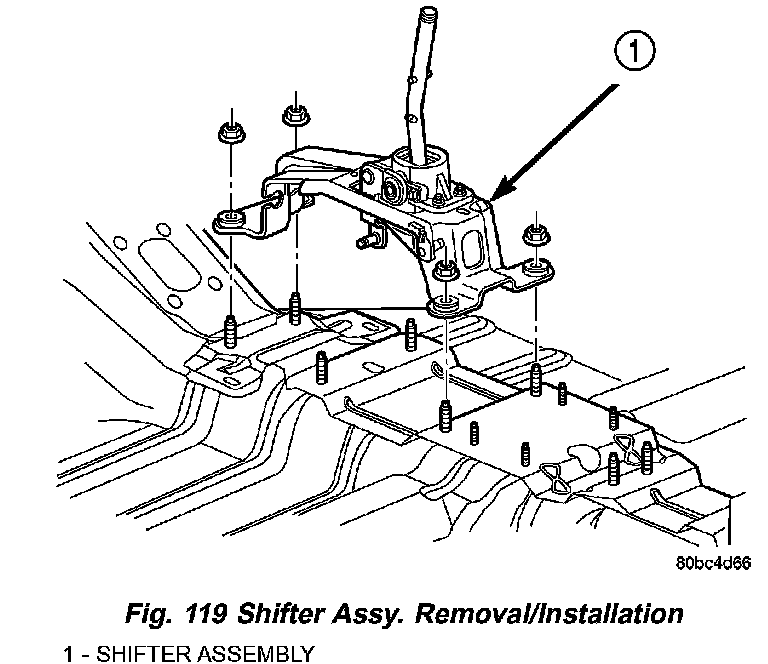 1

80bc4d66

Fig. 119 Shifter Assy. Removal/Installation

1 - SHIFTER ASSEMBLY