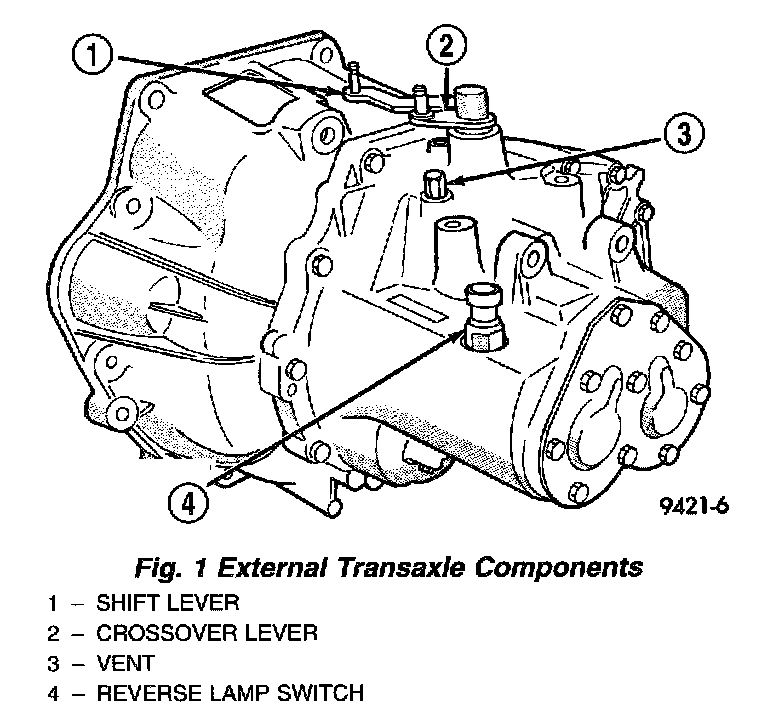 1
2
3
4
9421-6

Fig. 1 External Transaxle Components

1 – SHIFT LEVER
2 – CROSSOVER LEVER
3 – VENT
4 – REVERSE LAMP SWITCH