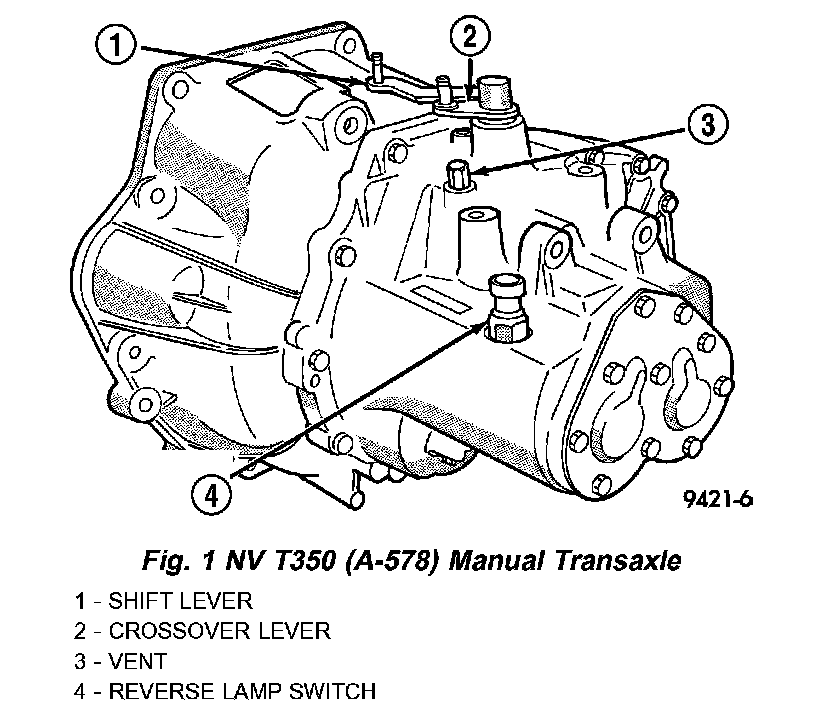 1
2
3
4
9421-6

Fig. 1 NV T350 (A-578) Manual Transaxle

1 - SHIFT LEVER
2 - CROSSOVER LEVER
3 - VENT
4 - REVERSE LAMP SWITCH