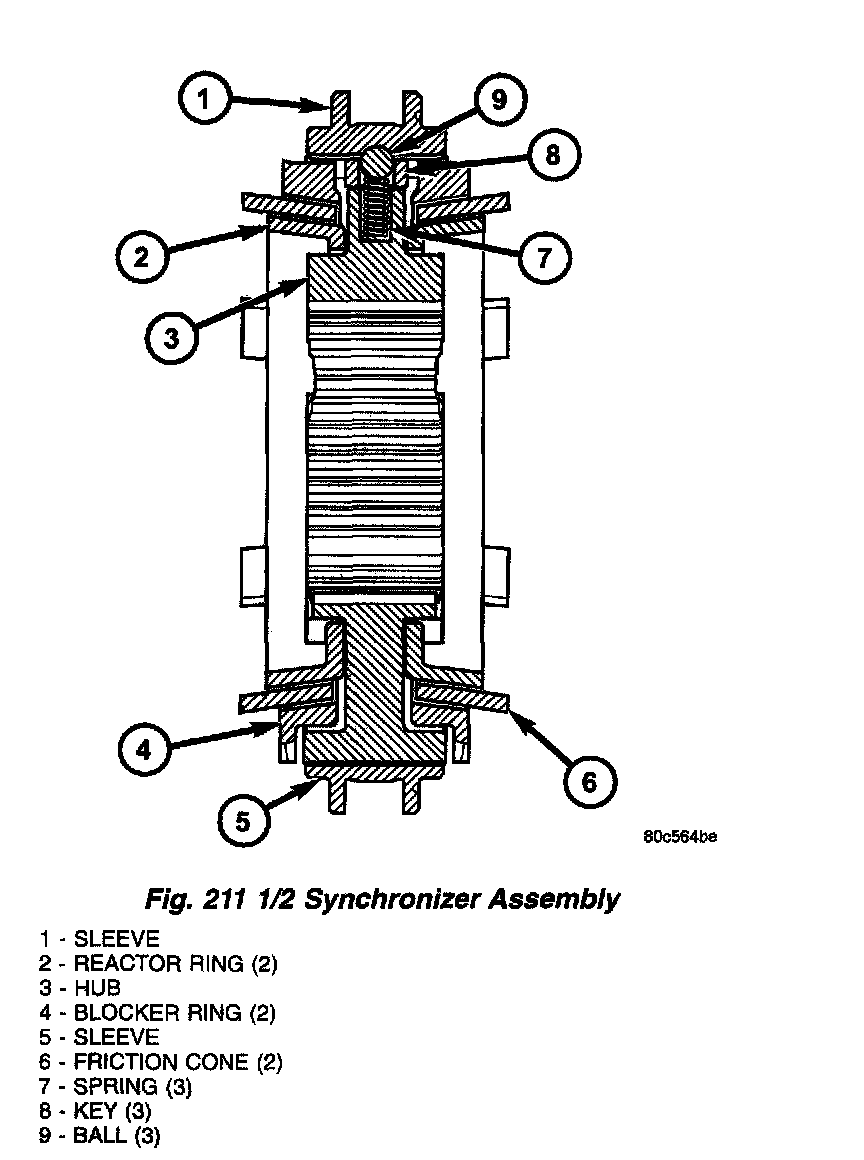 1
9
8
2
7
3
4
6
5
80c564be

Fig. 211 1/2 Synchronizer Assembly

1 - SLEEVE
2 - REACTOR RING (2)
3 - HUB
4 - BLOCKER RING (2)
5 - SLEEVE
6 - FRICTION CONE (2)
7 - SPRING (3)
8 - KEY (3)
9 - BALL (3)