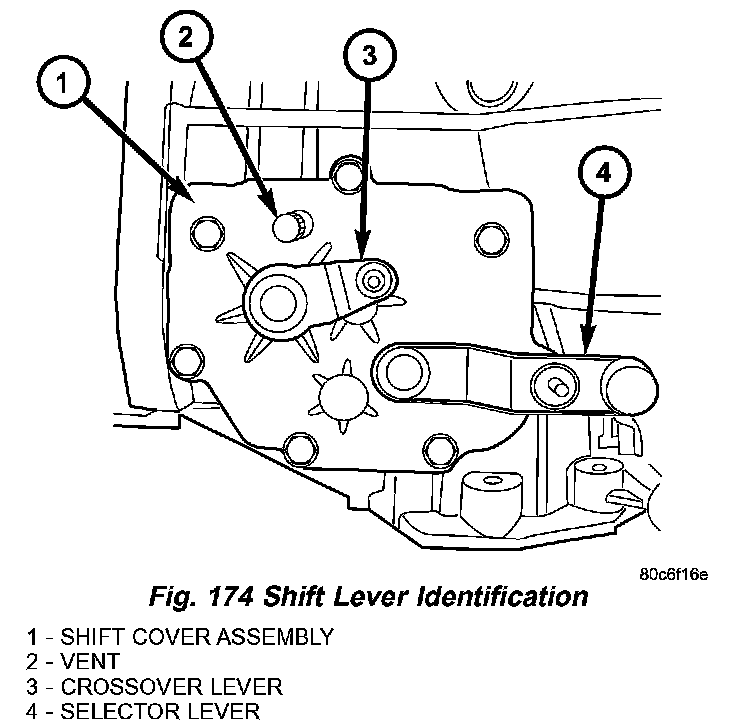 1
2
3
4

80c6f16e

Fig. 174 Shift Lever Identification

1 - SHIFT COVER ASSEMBLY
2 - VENT
3 - CROSSOVER LEVER
4 - SELECTOR LEVER