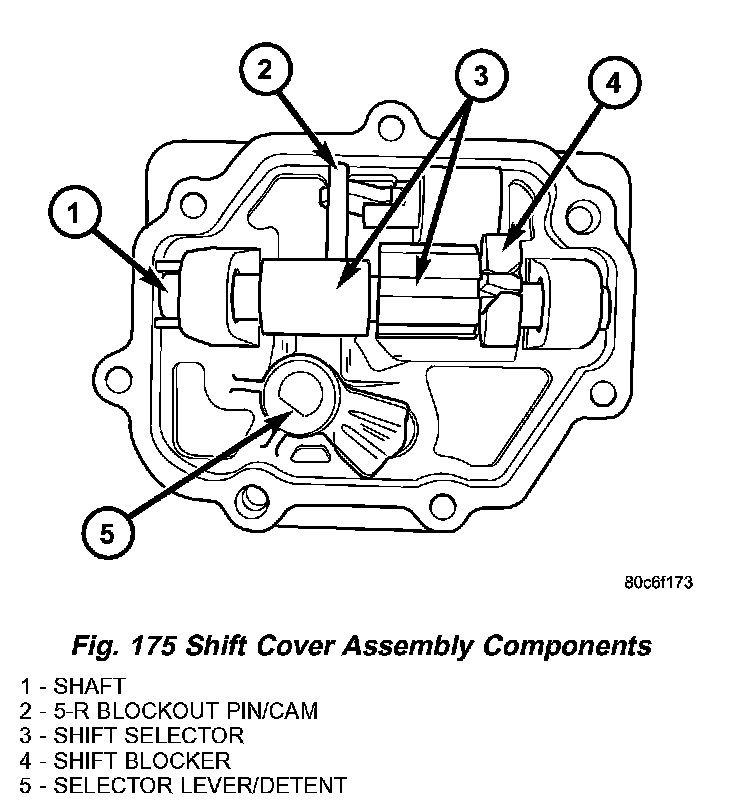 2
3
4
1
5
80c6f173

Fig. 175 Shift Cover Assembly Components

1 - SHAFT
2 - 5-R BLOCKOUT PIN/CAM
3 - SHIFT SELECTOR
4 - SHIFT BLOCKER
5 - SELECTOR LEVER/DETENT