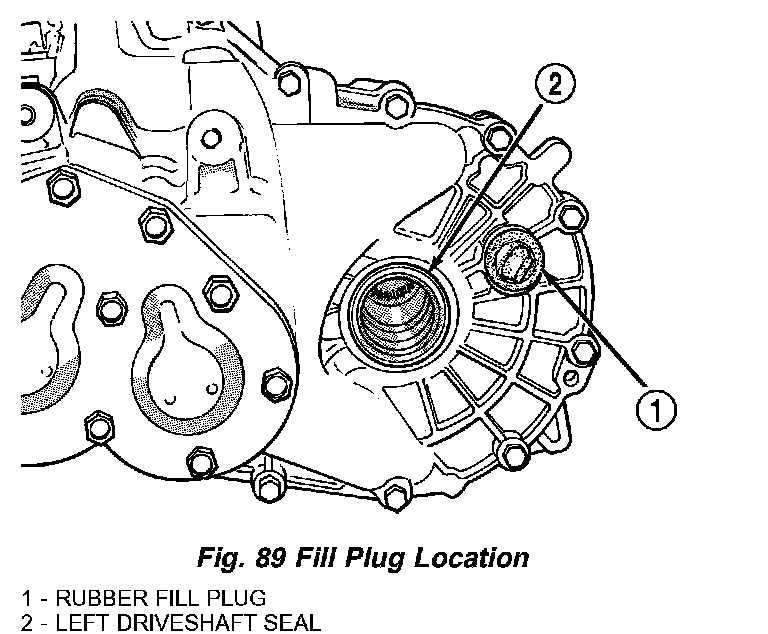 2

1

Fig. 89 Fill Plug Location

1 - RUBBER FILL PLUG
2 - LEFT DRIVESHAFT SEAL