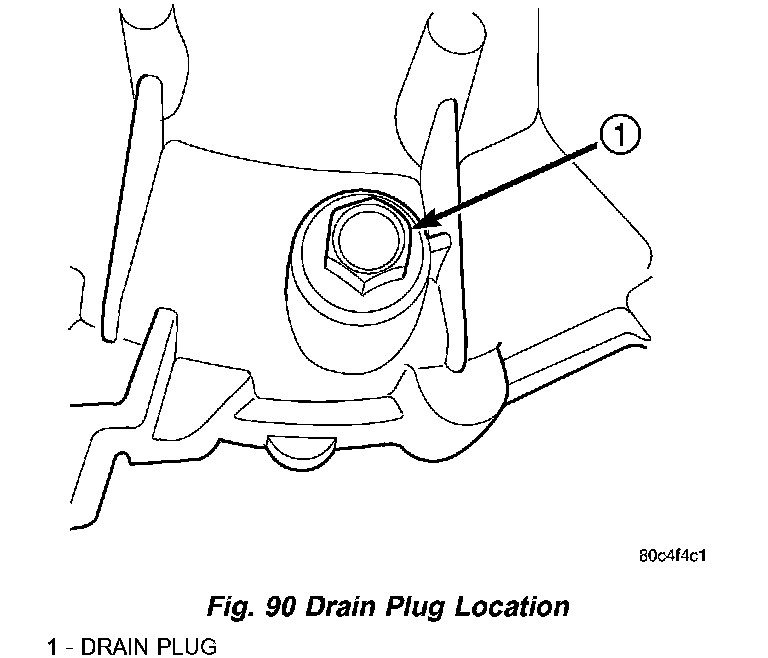 1

80c4f4c1

Fig. 90 Drain Plug Location

1 - DRAIN PLUG