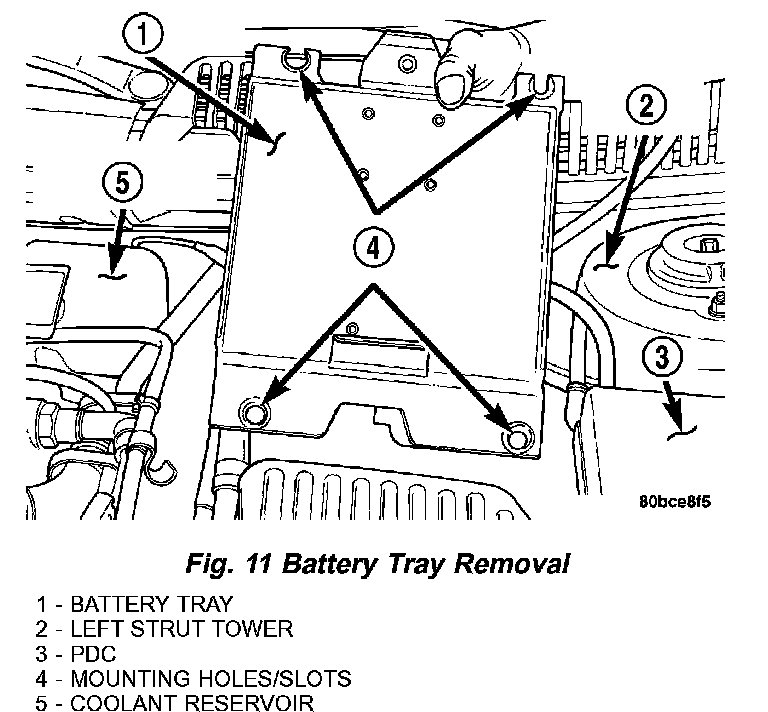 1
2
5
4
3
80bce8f5

Fig. 11 Battery Tray Removal

1 - BATTERY TRAY
2 - LEFT STRUT TOWER
3 - PDC
4 - MOUNTING HOLES/SLOTS
5 - COOLANT RESERVOIR