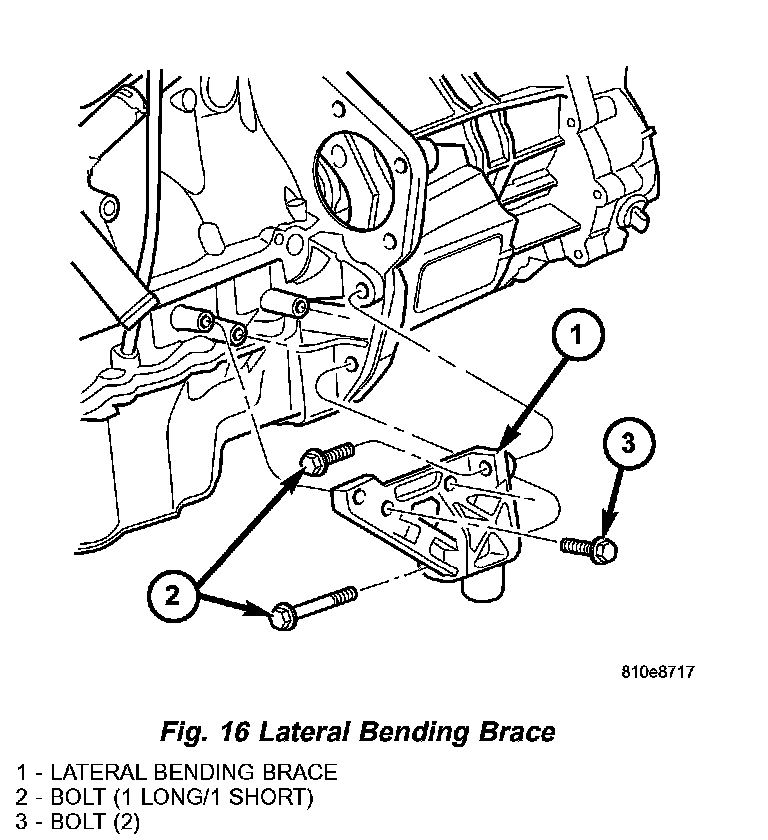 1

3

2

810e8717

Fig. 16 Lateral Bending Brace

1 - LATERAL BENDING BRACE
2 - BOLT (1 LONG/1 SHORT)
3 - BOLT (2)