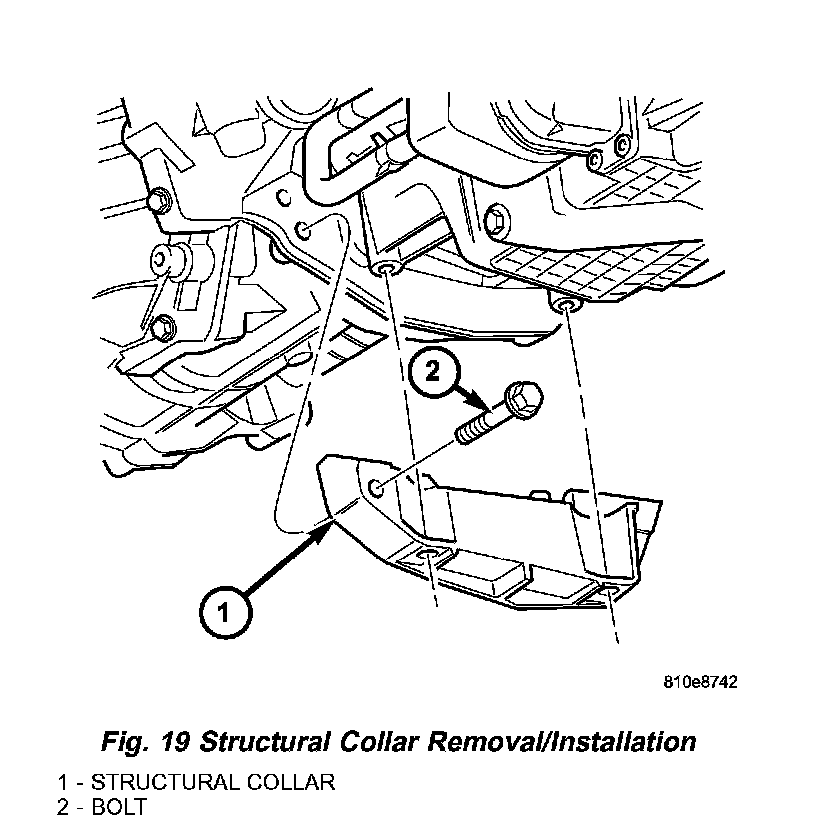 2

1

810e8742

Fig. 19 Structural Collar Removal/Installation

1 - STRUCTURAL COLLAR
2 - BOLT