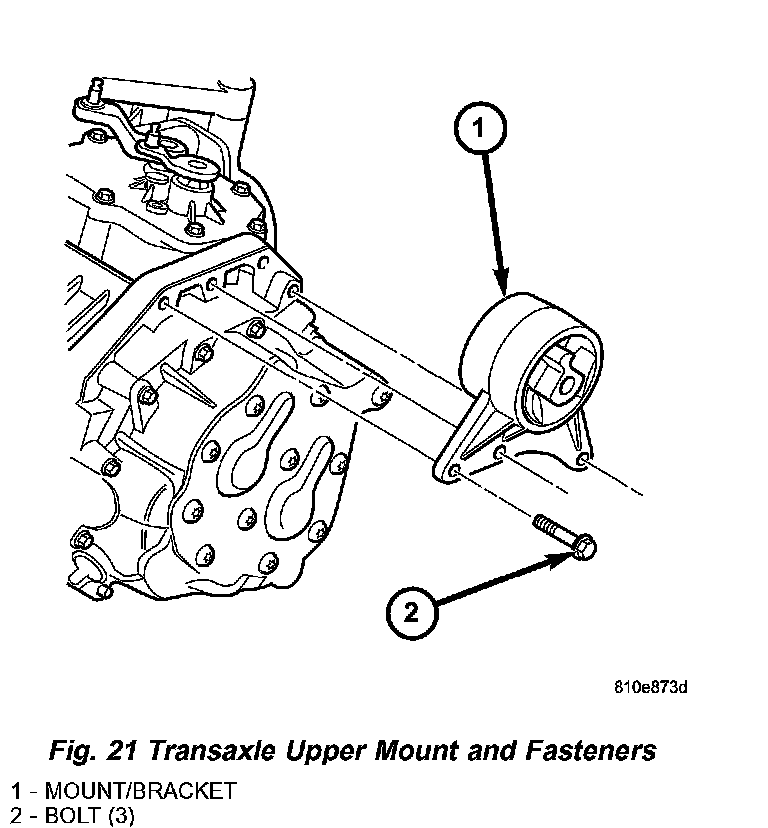 1

2

810e873d

Fig. 21 Transaxle Upper Mount and Fasteners

1 - MOUNT/BRACKET
2 - BOLT (3)