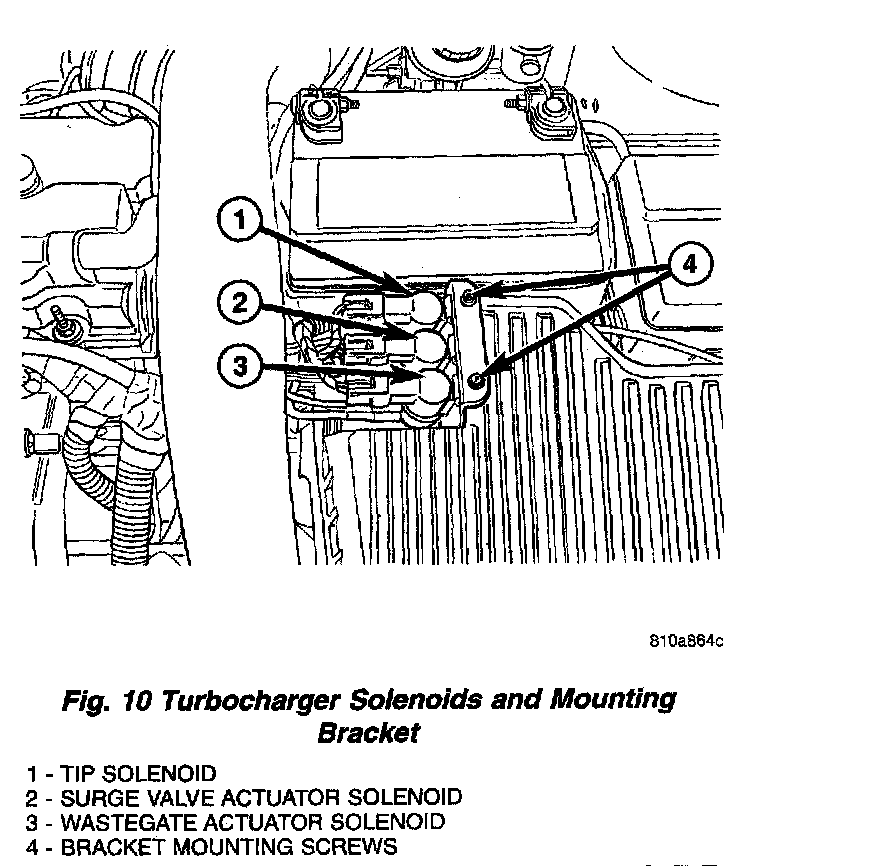 1

2

3

4

810a864c

Fig. 10 Turbocharger Solenoids and Mounting Bracket

1 - TIP SOLENOID
2 - SURGE VALVE ACTUATOR SOLENOID
3 - WASTEGATE ACTUATOR SOLENOID
4 - BRACKET MOUNTING SCREWS