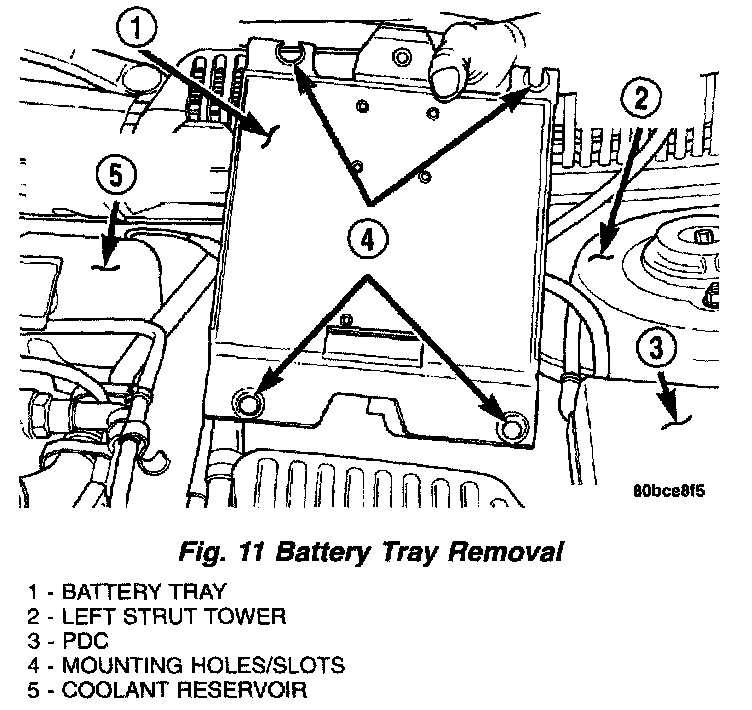 1

2

5

4

3

80bce8f5

Fig. 11 Battery Tray Removal

1 - BATTERY TRAY
2 - LEFT STRUT TOWER
3 - PDC
4 - MOUNTING HOLES/SLOTS
5 - COOLANT RESERVOIR