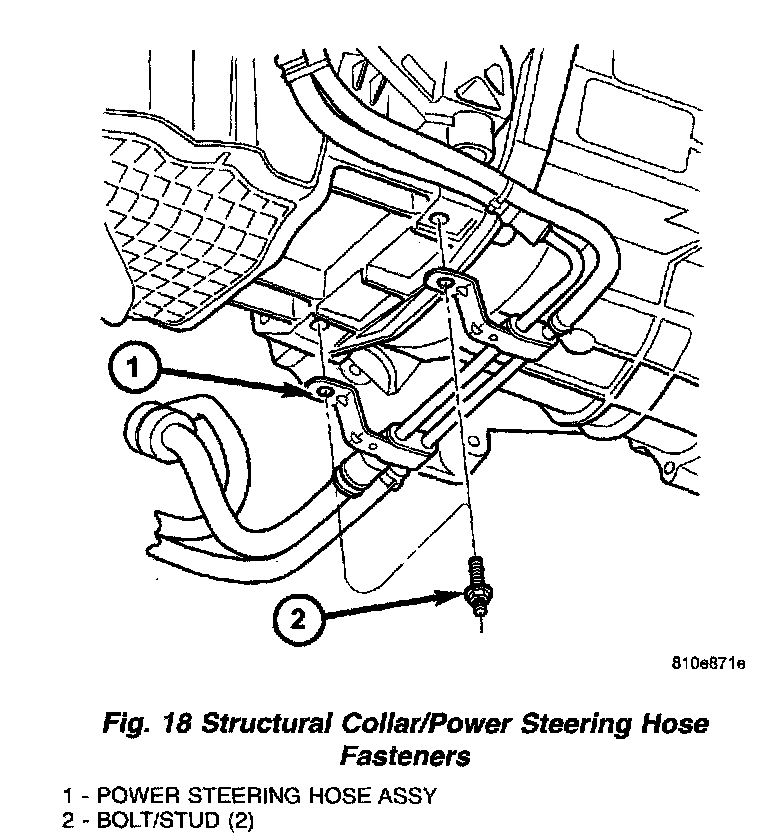 1

2

810e871e

Fig. 18 Structural Collar/Power Steering Hose Fasteners

1 - POWER STEERING HOSE ASSY
2 - BOLT/STUD (2)