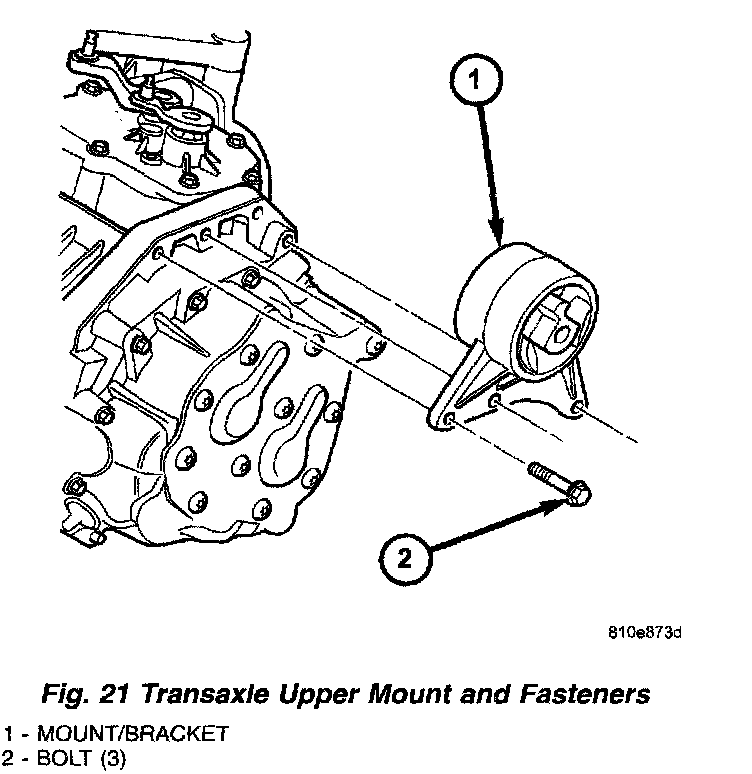 1

2

810e873d

Fig. 21 Transaxle Upper Mount and Fasteners

1 - MOUNT/BRACKET
2 - BOLT (3)