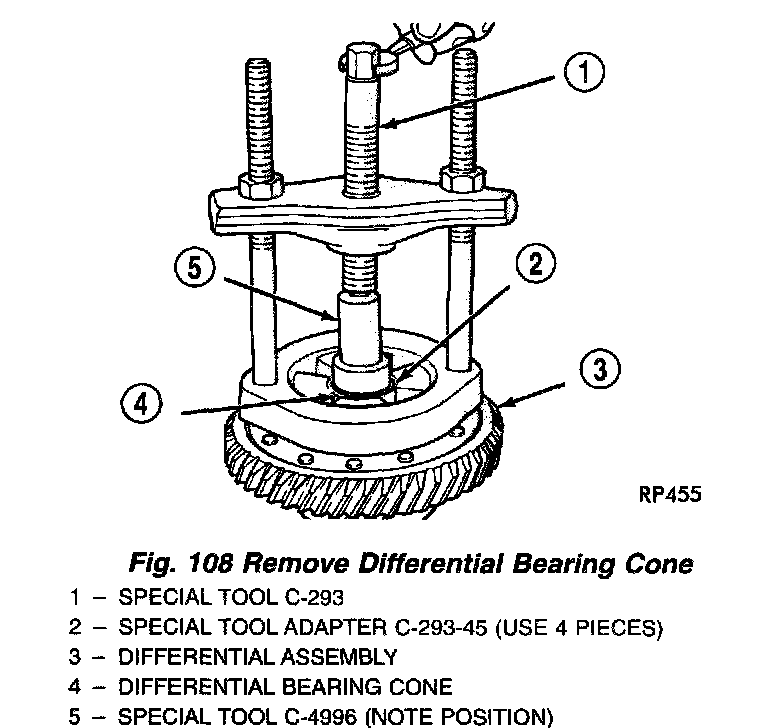 1

5

2

3

4

RP455

Fig. 108 Remove Differential Bearing Cone

1 – SPECIAL TOOL C-293
2 – SPECIAL TOOL ADAPTER C-293-45 (USE 4 PIECES)
3 – DIFFERENTIAL ASSEMBLY
4 – DIFFERENTIAL BEARING CONE
5 – SPECIAL TOOL C-4996 (NOTE POSITION)