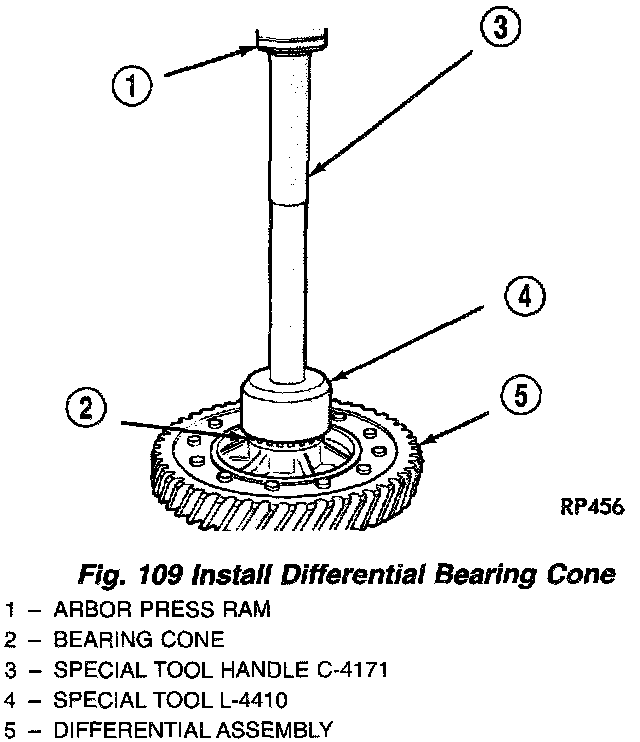 1

3

4

2

5

RP456

Fig. 109 Install Differential Bearing Cone

1 – ARBOR PRESS RAM
2 – BEARING CONE
3 – SPECIAL TOOL HANDLE C-4171
4 – SPECIAL TOOL L-4410
5 – DIFFERENTIAL ASSEMBLY