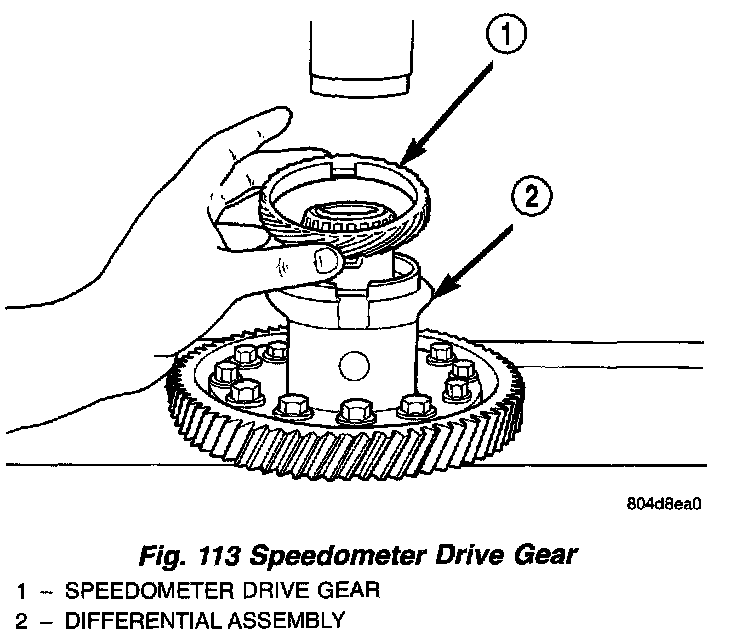 1

2

804d8ea0

Fig. 113 Speedometer Drive Gear

1 – SPEEDOMETER DRIVE GEAR
2 – DIFFERENTIAL ASSEMBLY