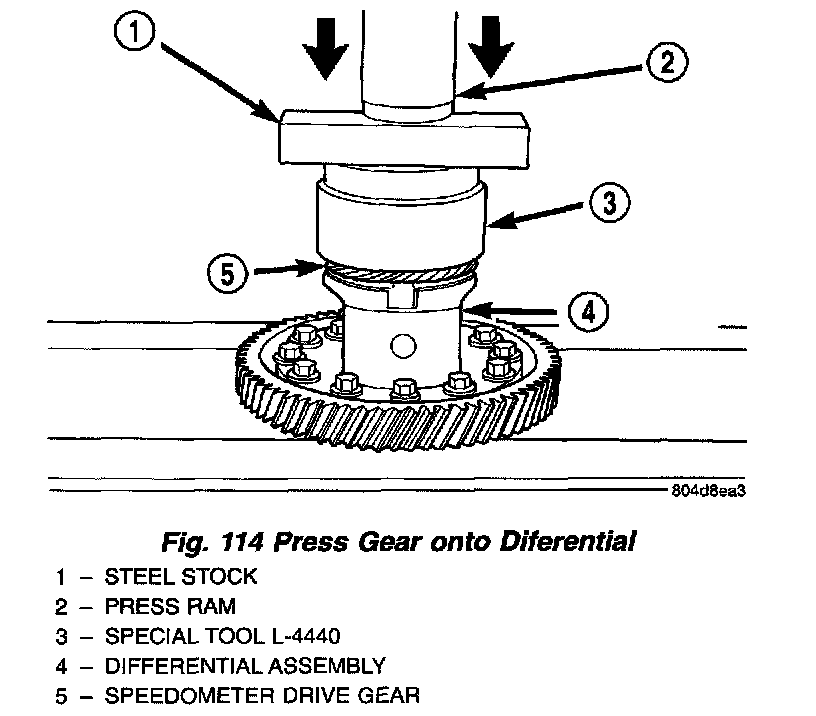 1
2
3
5
4
804d8ea3

Fig. 114 Press Gear onto Diferential

1 – STEEL STOCK
2 – PRESS RAM
3 – SPECIAL TOOL L-4440
4 – DIFFERENTIAL ASSEMBLY
5 – SPEEDOMETER DRIVE GEAR