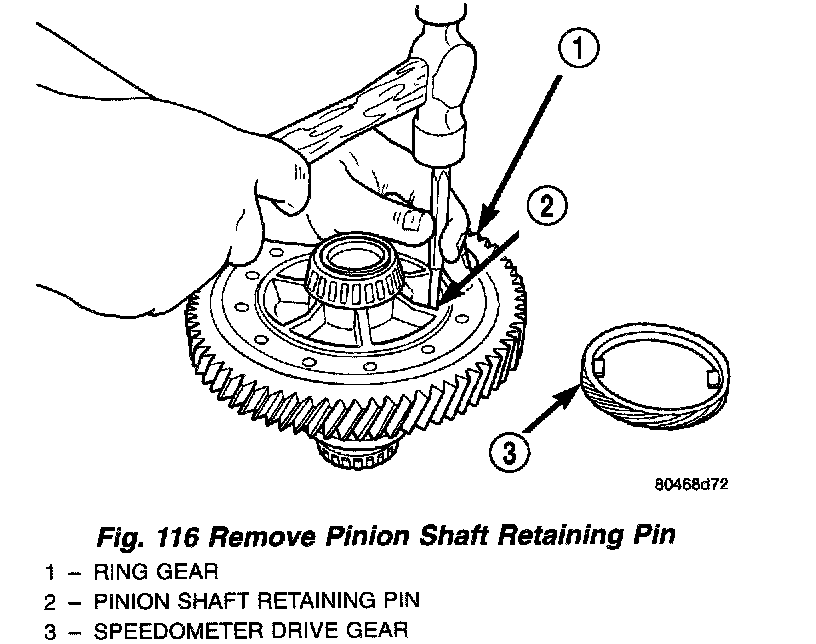 1

2

3

80468d72

Fig. 116 Remove Pinion Shaft Retaining Pin

1 – RING GEAR
2 – PINION SHAFT RETAINING PIN
3 – SPEEDOMETER DRIVE GEAR