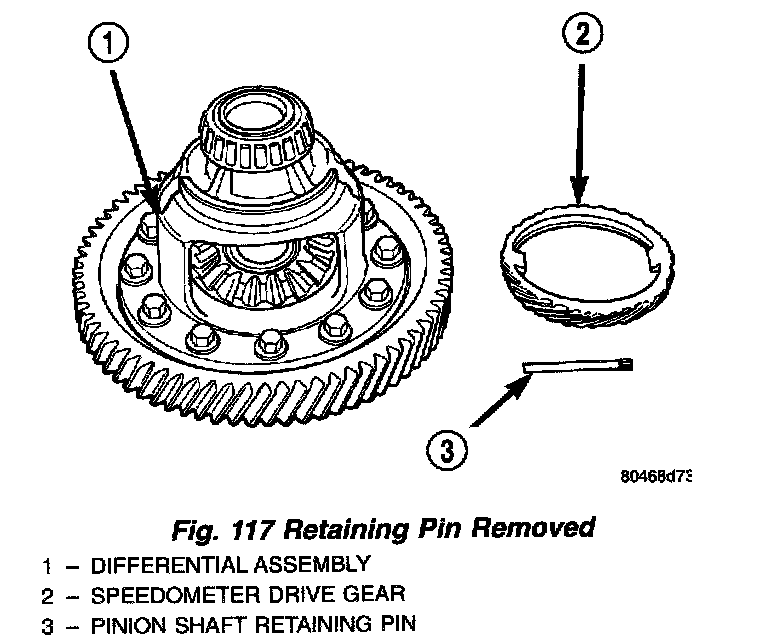 1

2

3

80468d73

Fig. 117 Retaining Pin Removed

1 – DIFFERENTIAL ASSEMBLY
2 – SPEEDOMETER DRIVE GEAR
3 – PINION SHAFT RETAINING PIN